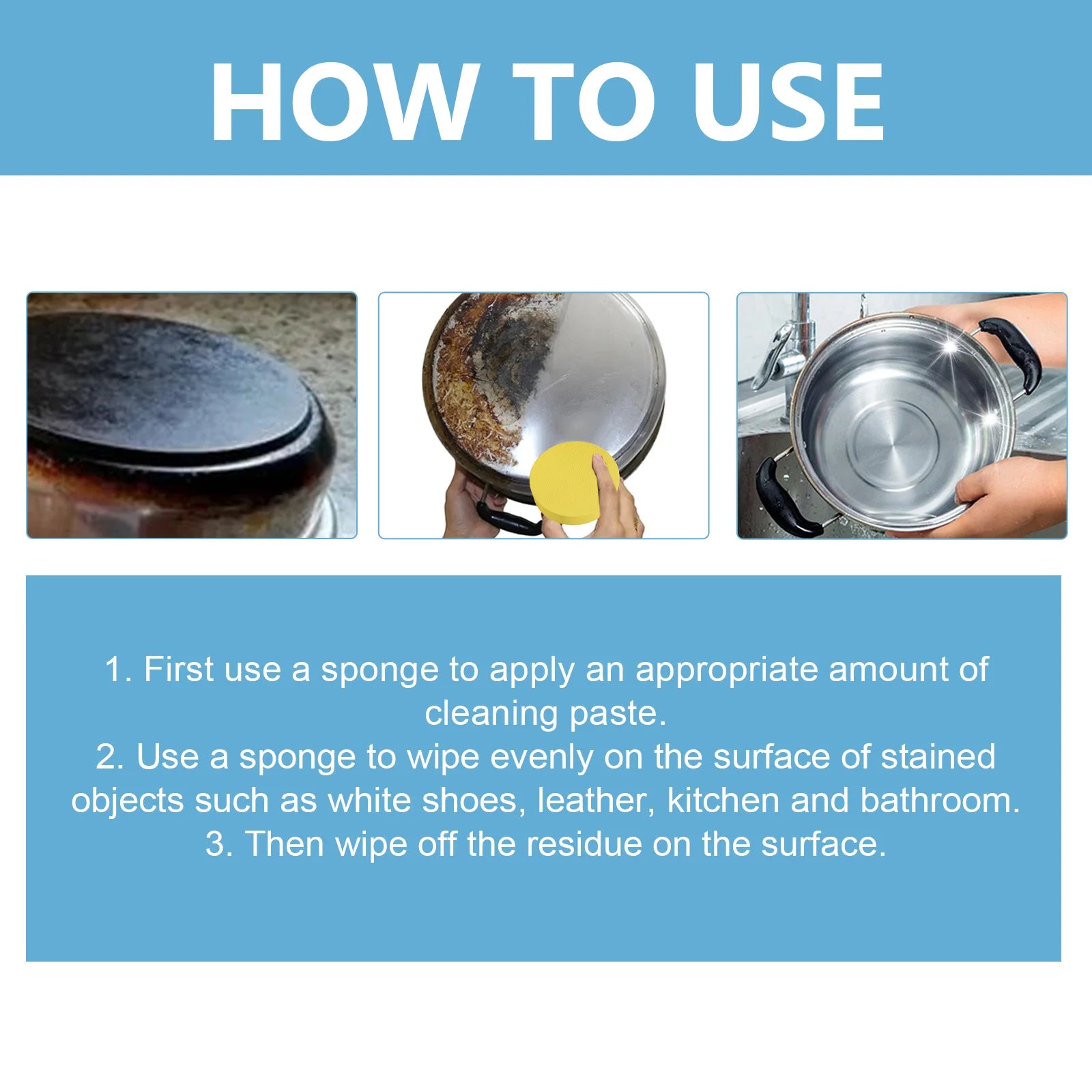 HOW TO USE

1. First use a sponge to apply an appropriate amount of cleaning paste.
2. Use a sponge to wipe evenly on the surface of stained objects such as white shoes, leather, kitchen and bathroom.
3. Then wipe off the residue on the surface.