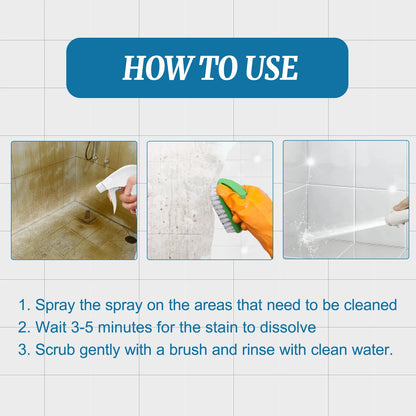 HOW TO USE

1. Spray the spray on the areas that need to be cleaned
2. Wait 3-5 minutes for the stain to dissolve
3. Scrub gently with a brush and rinse with clean water.