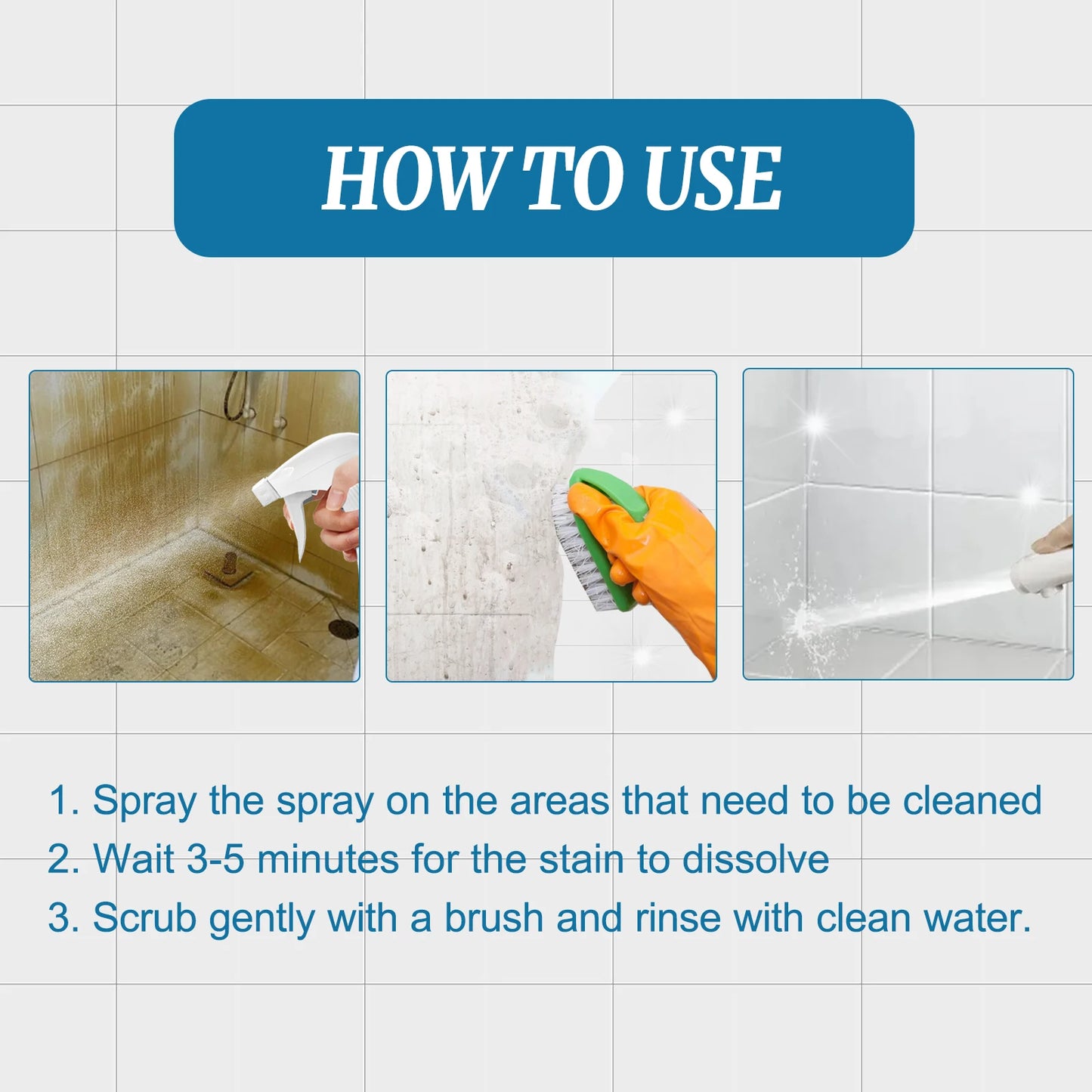 HOW TO USE

1. Spray the spray on the areas that need to be cleaned
2. Wait 3-5 minutes for the stain to dissolve
3. Scrub gently with a brush and rinse with clean water.