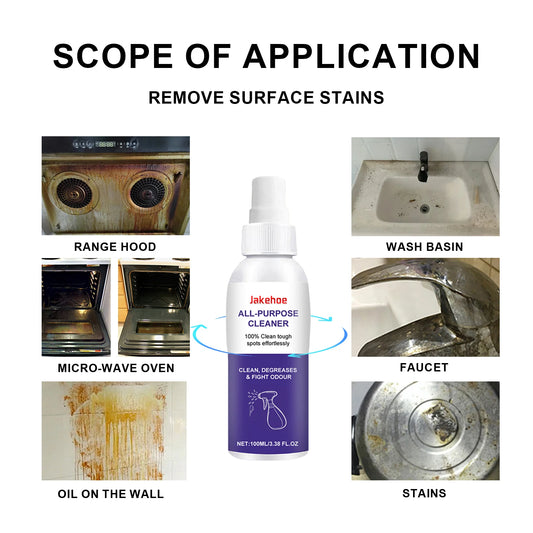 SCOPE OF APPLICATION

REMOVE SURFACE STAINS

RANGE HOOD

MICRO-WAVE OVEN

OIL ON THE WALL

Jakehoe

ALL-PURPOSE CLEANER

100% Clean tough spots effortlessly

CLEAN, DEGREASES & FIGHT ODOUR

NET:100ML/3.38 FL.OZ

WASH BASIN

FAUCET

STAINS